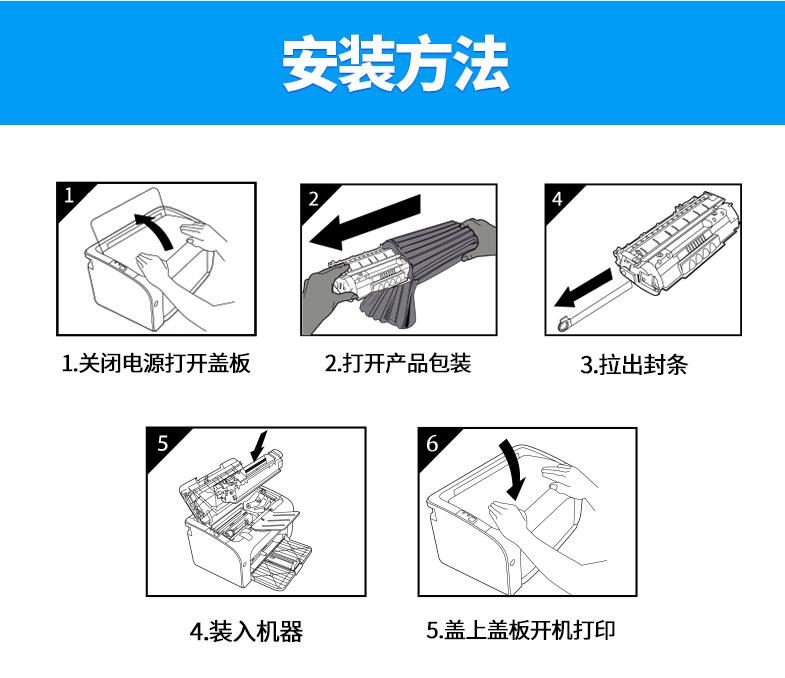 安装方法

1

1.关闭电源打开盖板

2

2.打开产品包装

4

3.拉出封条

5

4.装入机器

6

5.盖上盖板开机打印