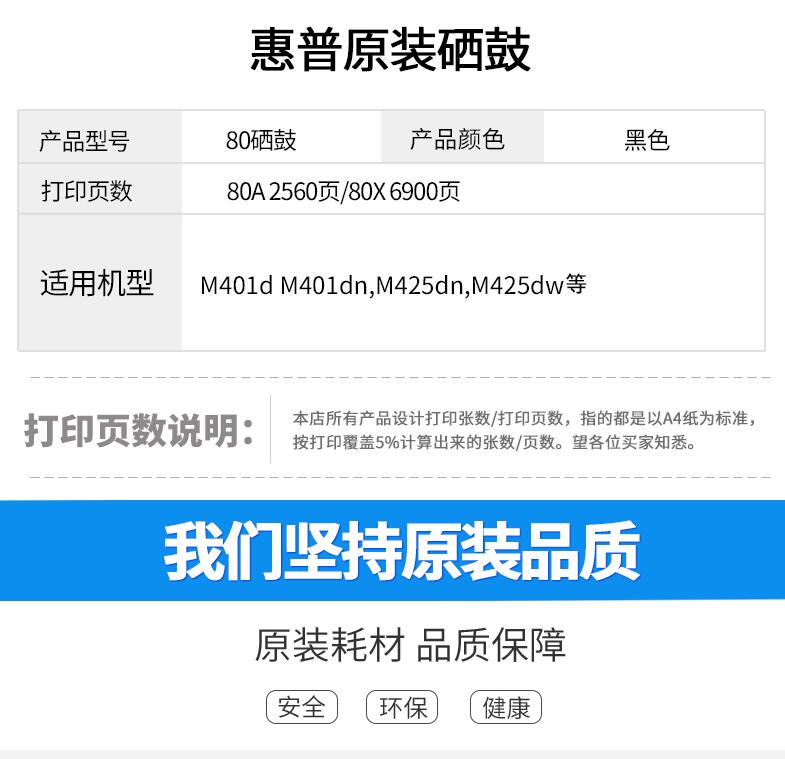 惠普原装硒鼓

| 产品型号 | 80硒鼓 | 产品颜色 | 黑色 |
|---|---|---|---|
| 打印页数 | 80A 2560页/80X 6900页 | | |
| 适用机型 | M401d M401dn,M425dn,M425dw等 | | |

打印页数说明：

本店所有产品设计打印张数/打印页数，指的都是以A4纸为标准，按打印覆盖5%计算出来的张数/页数。望各位买家知悉。

我们坚持原装品质

原装耗材 品质保障

安全 环保 健康